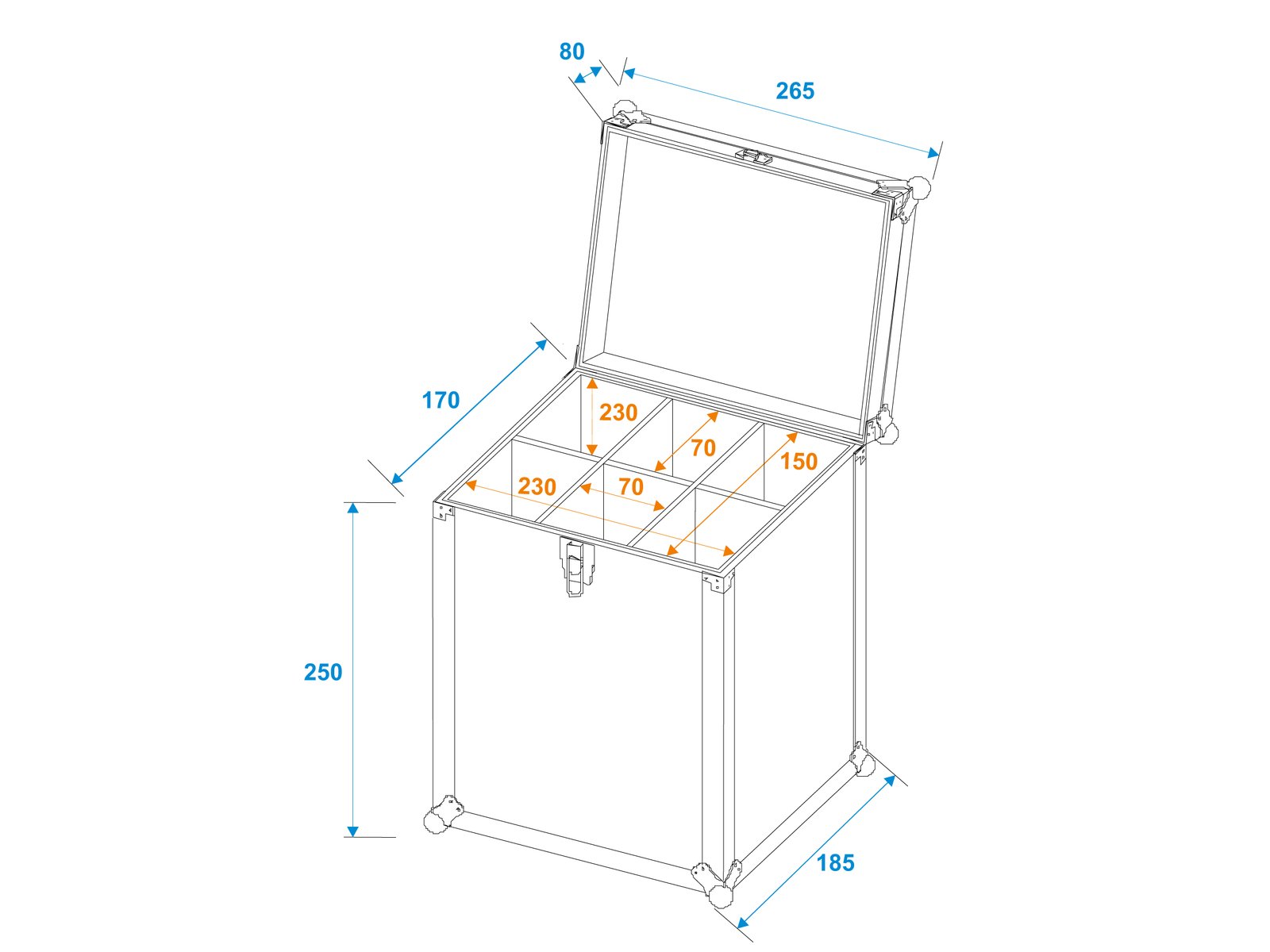 80

265

170

230

70

150

230

70

250

185