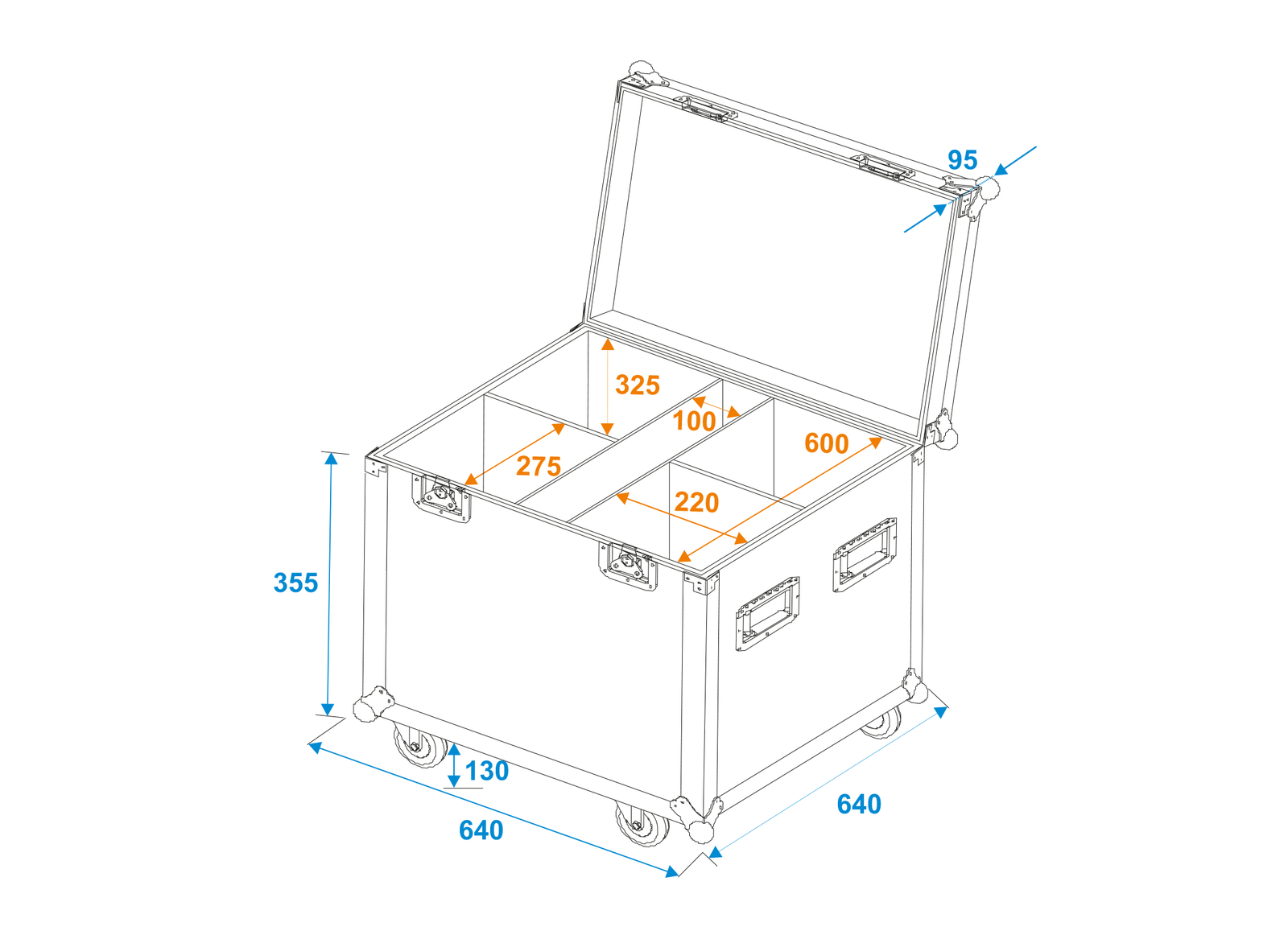 95
325
100
600
275
220
355
130
640
640