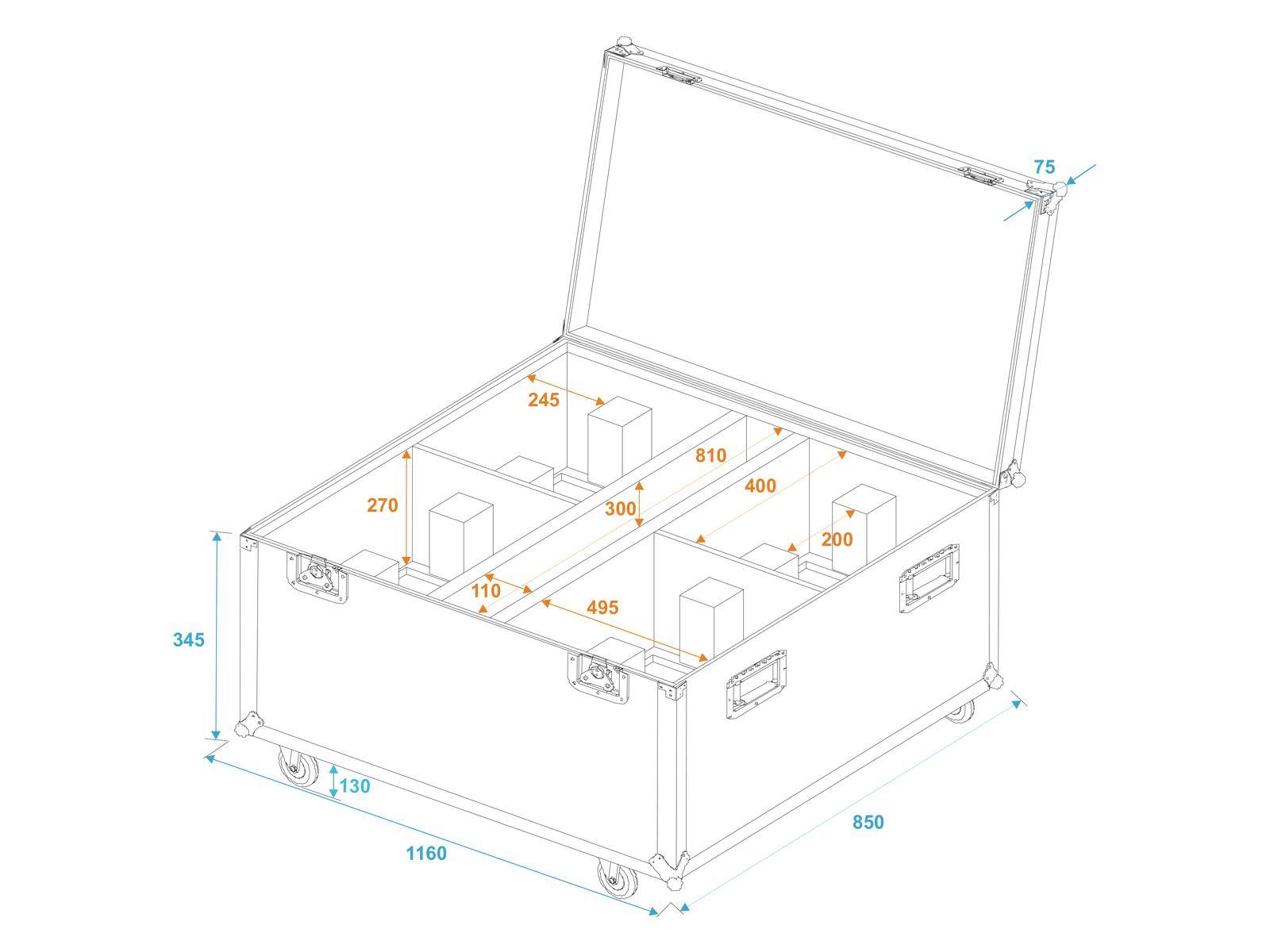 75
245
810
270
300
400
200
110
495
345
130
1160
850