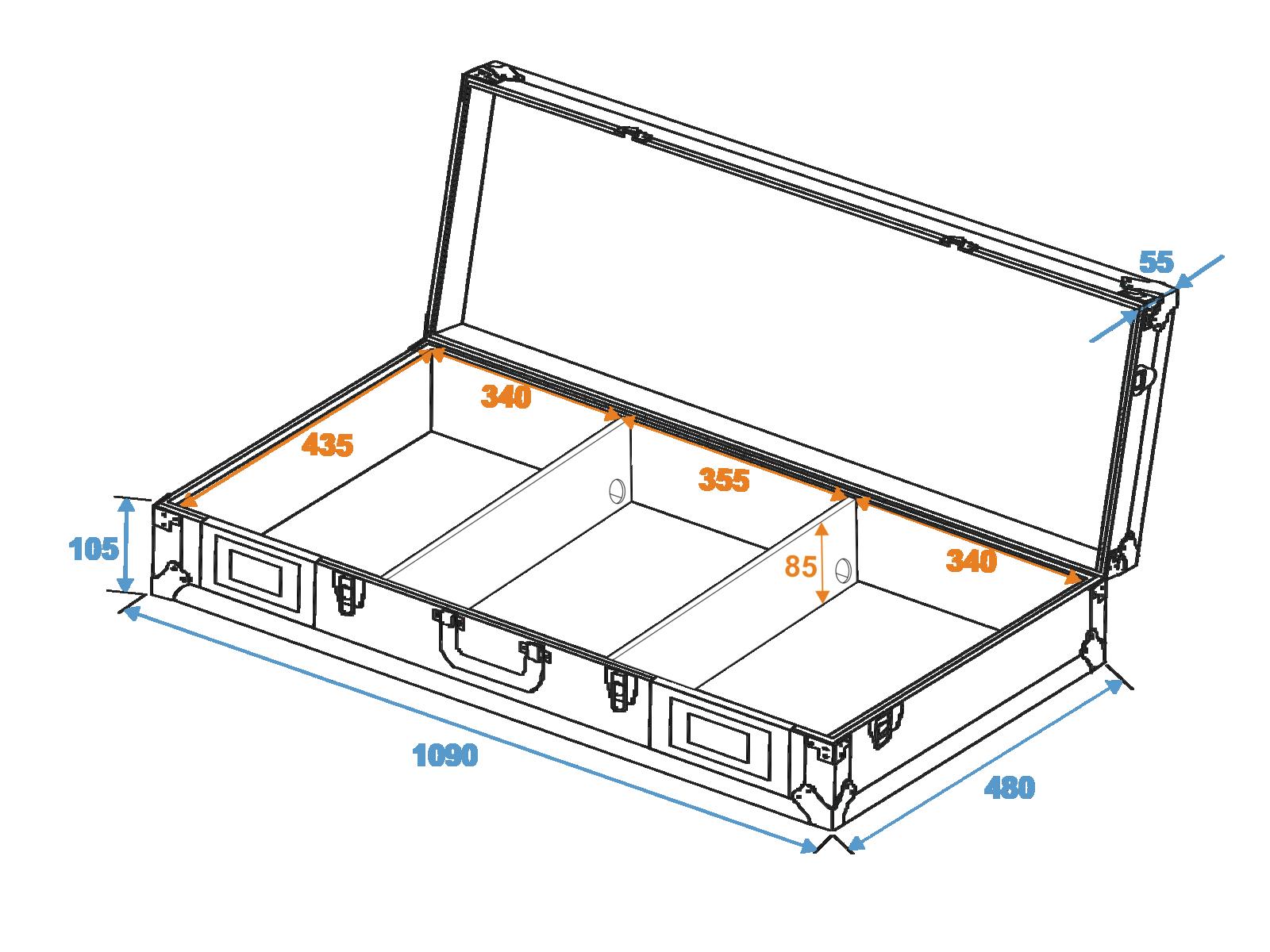 55

340

435

355

105

85

340

1090

480