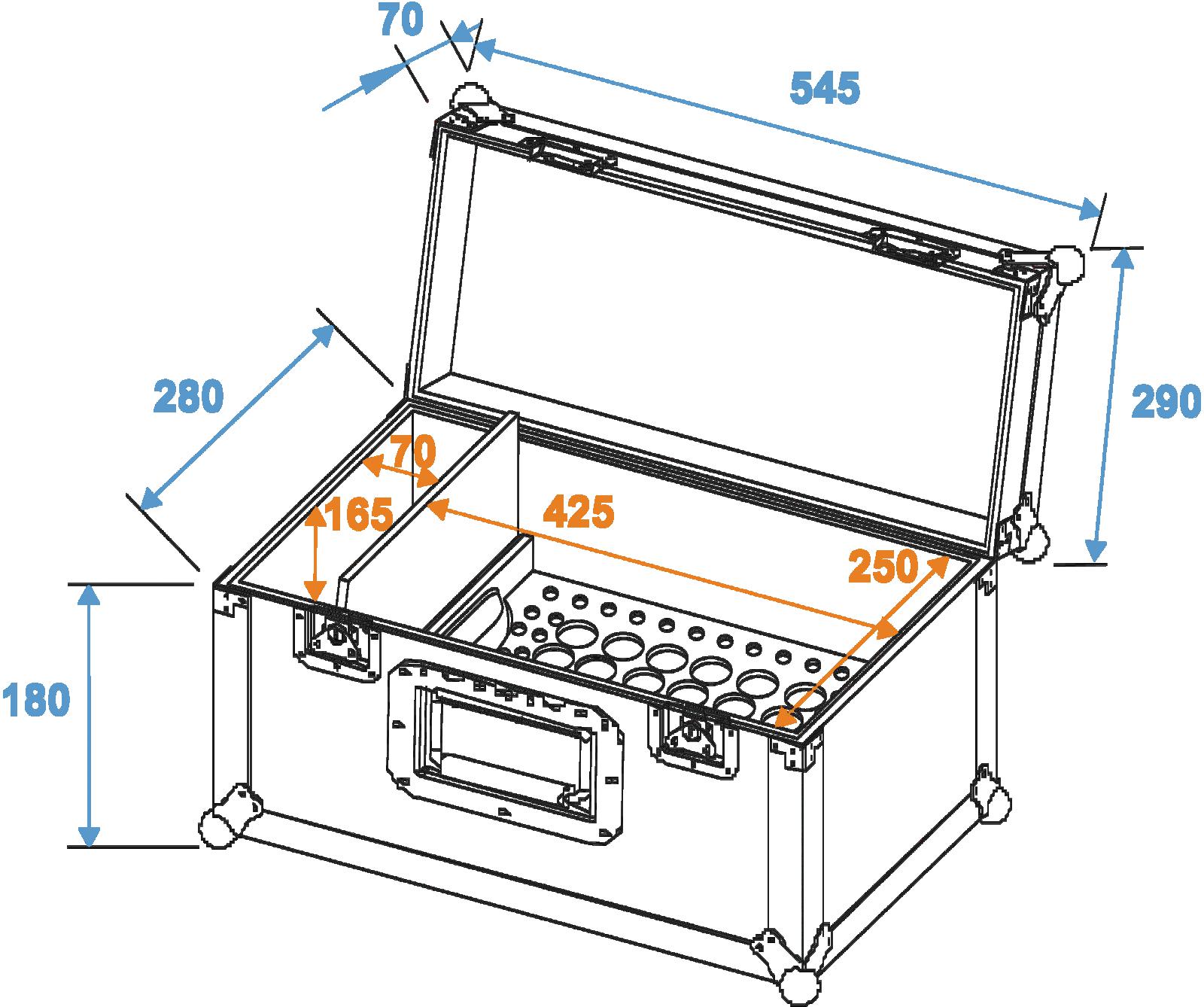 70
545
280
290
70
165
425
250
180