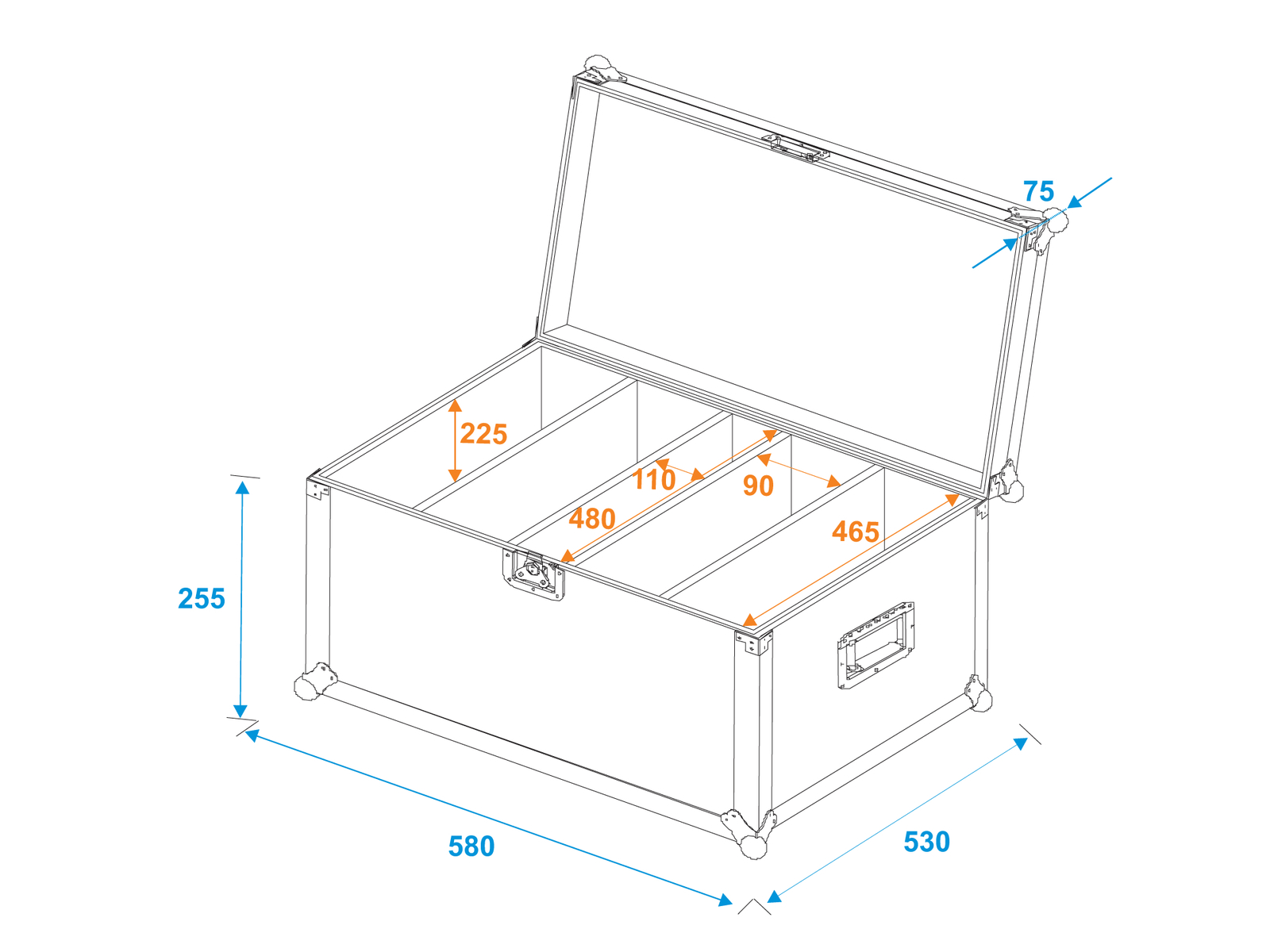 75

225

110

90

480

465

255

580

530