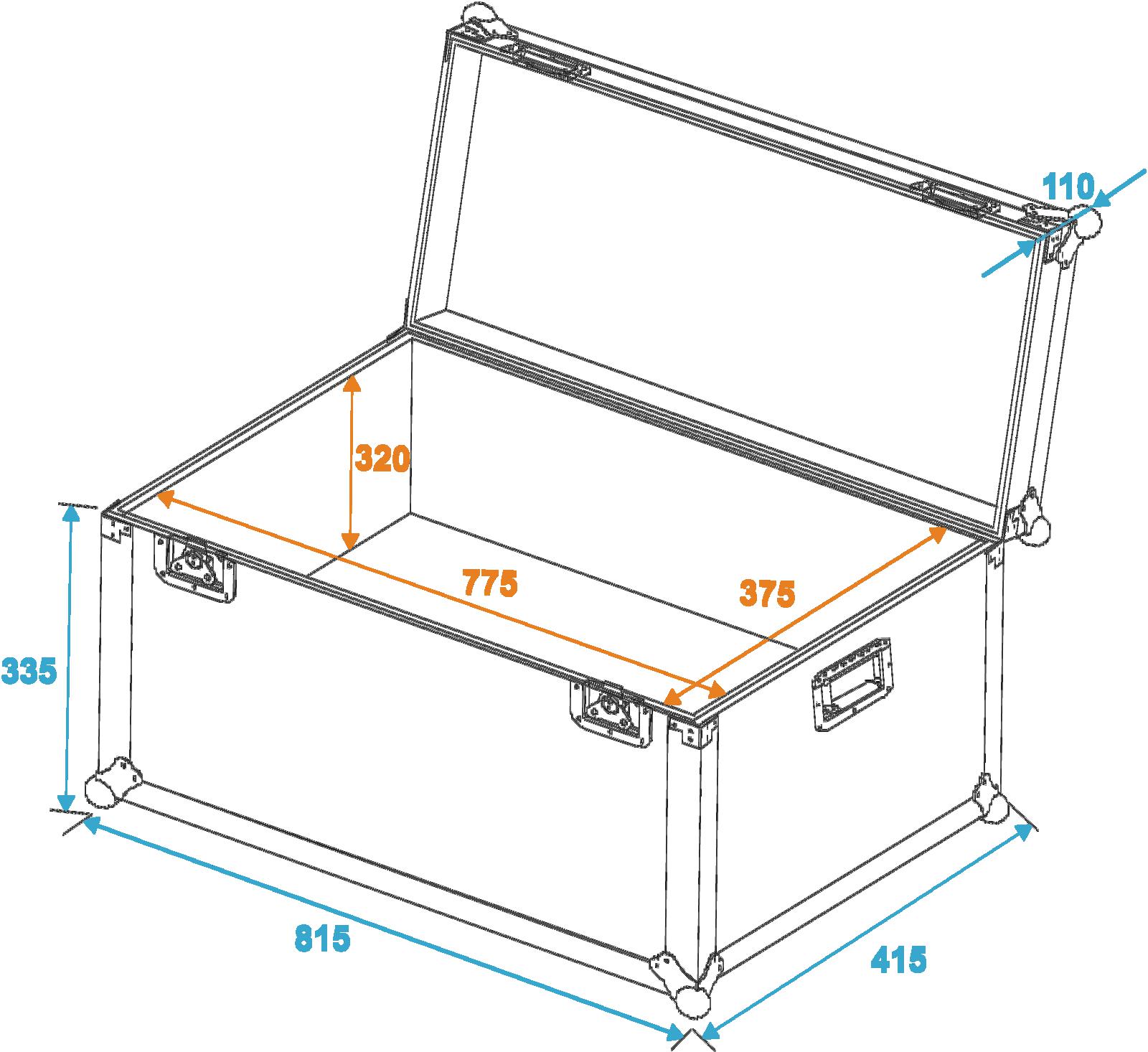 110

320

775

375

335

815

415