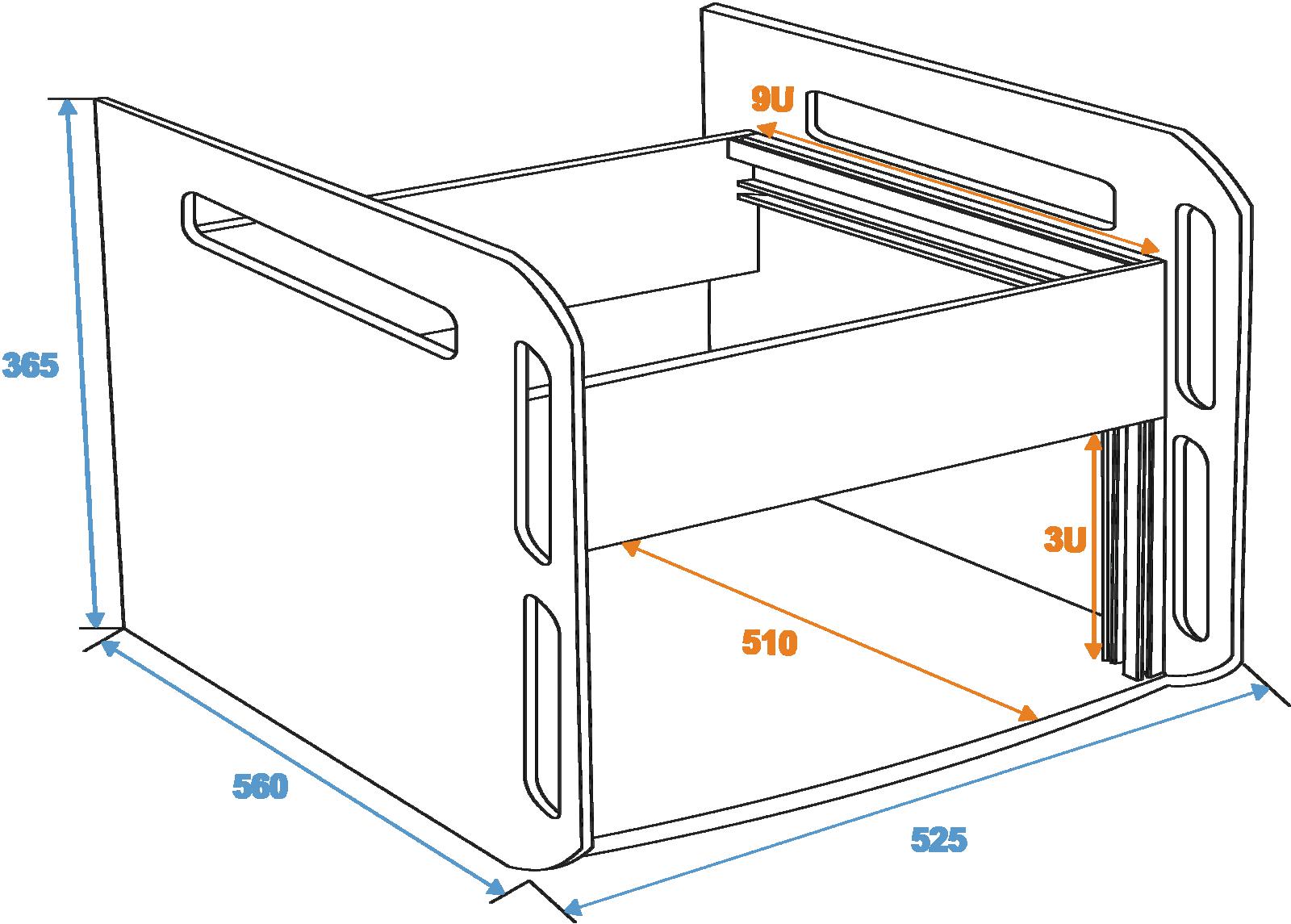 9U
365
3U
510
560
525