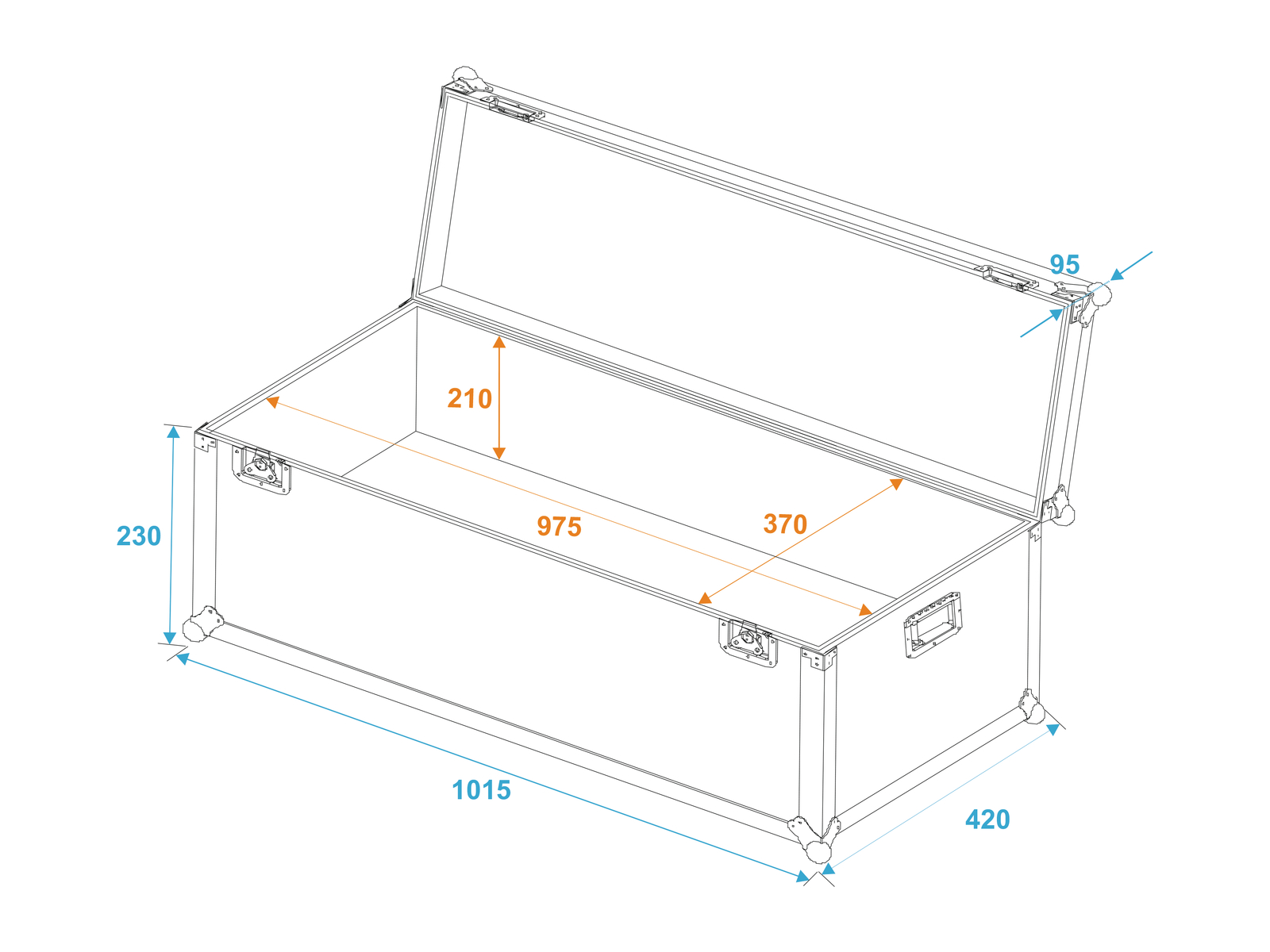 95

210

230

975

370

1015

420