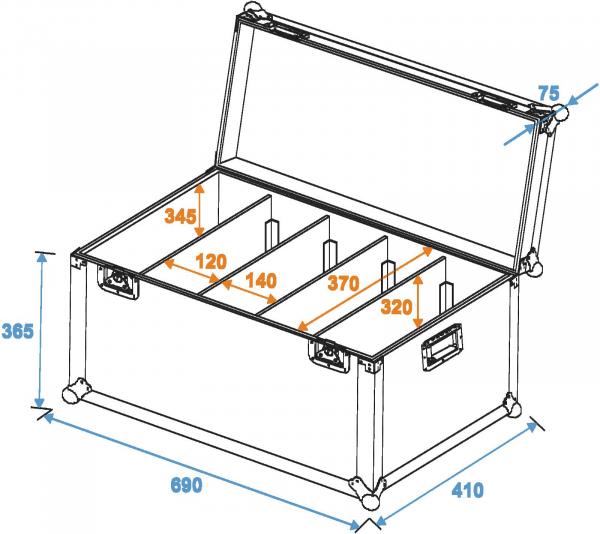 75
345
120
140
370
320
365
690
410