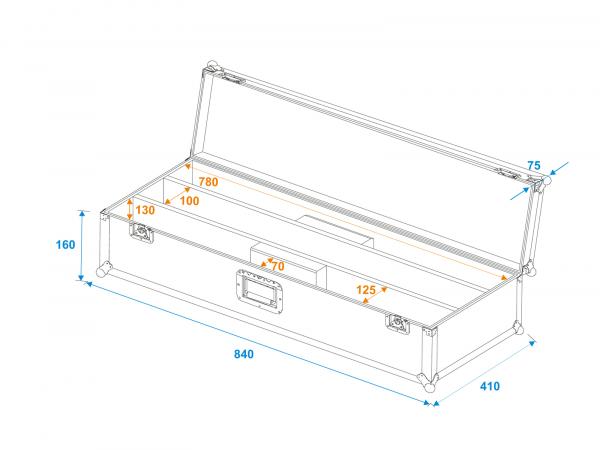 75
780
100
130
160
70
125
840
410