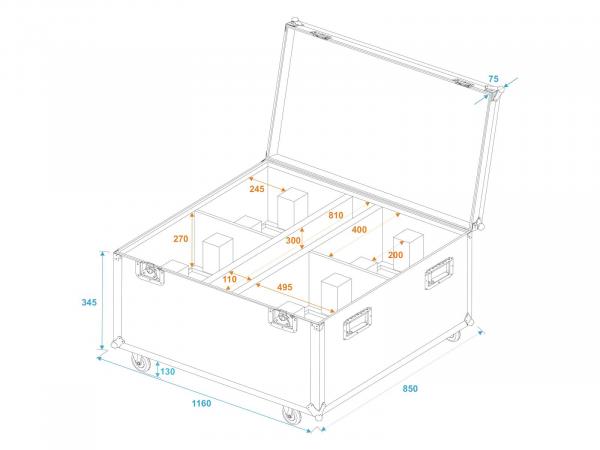 75
245
810
270
300
400
200
110
495
345
130
1160
850