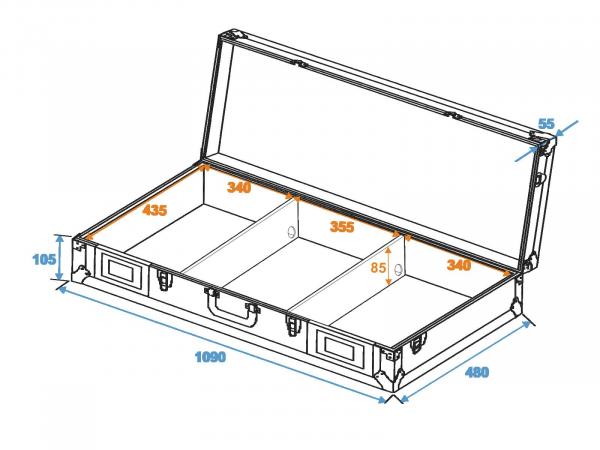 55
340
435
355
105
85
340
1090
480