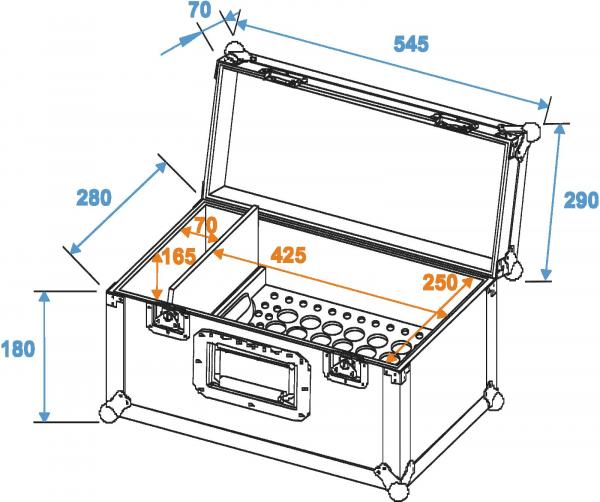 70
545
280
290
70
165
425
250
180