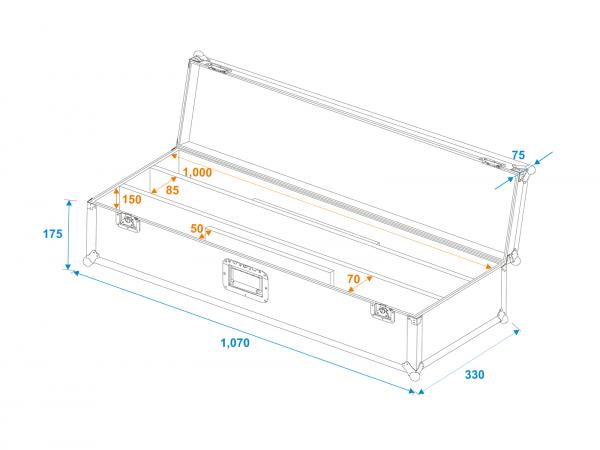 75
1,000
85
150
175
50
70
1,070
330