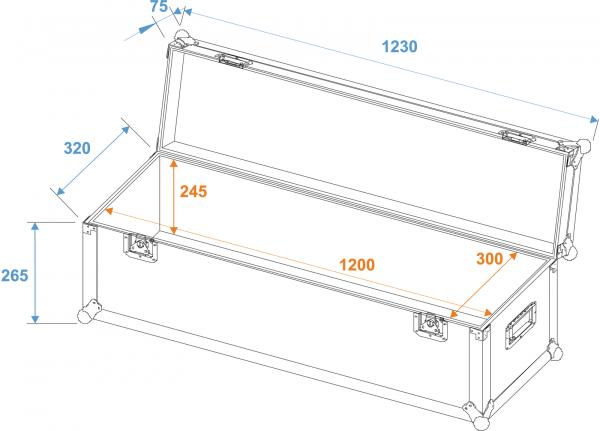 75
1230
320
245
265
1200
300