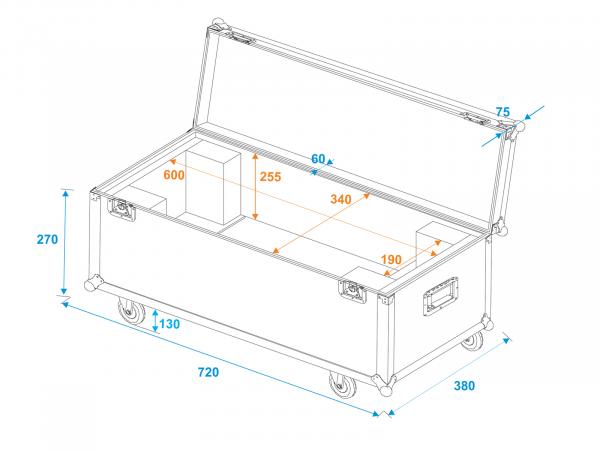 75
60
600
255
340
190
270
130
720
380